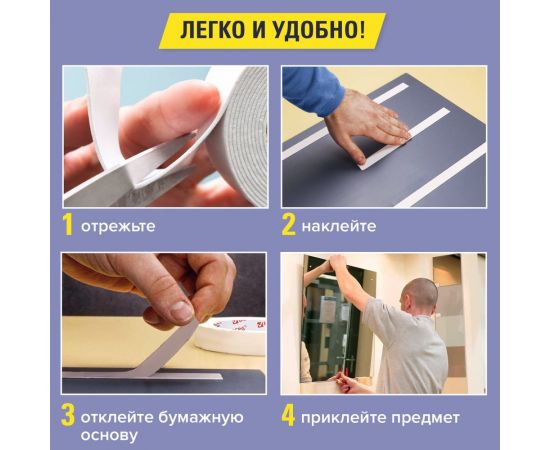 ЛЕГКО И УДОБНО!

1 отрежьте

2 наклейте

3 отклейте бумажную основу

4 приклейте предмет