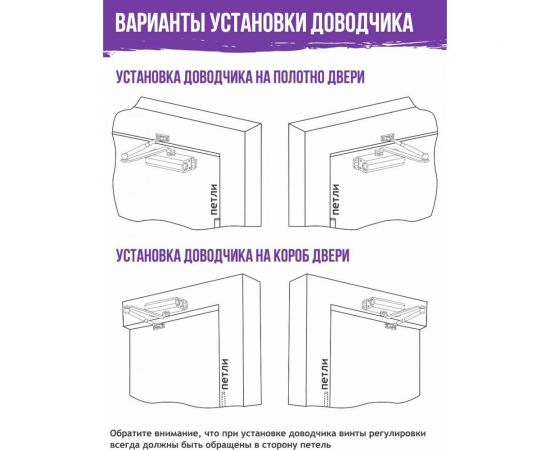 ВАРИАНТЫ УСТАНОВКИ ДОВОДЧИКА

УСТАНОВКА ДОВОДЧИКА НА ПОЛОТНО ДВЕРИ

петли

петли

УСТАНОВКА ДОВОДЧИКА НА КОРОБ ДВЕРИ

петли

петли

Обратите внимание, что при установке доводчика винты регулировки всегда должны быть обращены в сторону петель