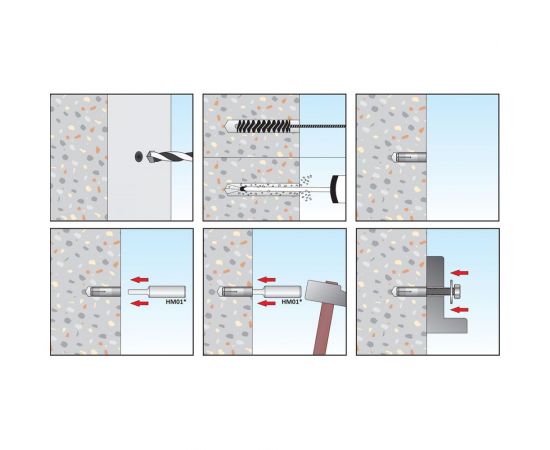 HM01*

HM01*