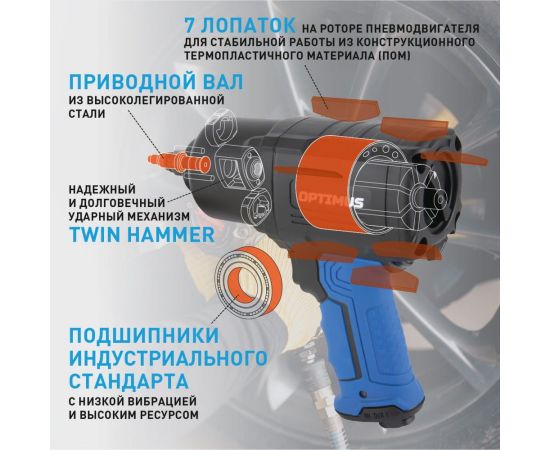 7 ЛОПАТОК НА РОТОРЕ ПНЕВМОДВИГАТЕЛЯ ДЛЯ СТАБИЛЬНОЙ РАБОТЫ ИЗ КОНСТРУКЦИОННОГО ТЕРМОПЛАСТИЧНОГО МАТЕРИАЛА (ПОМ)

ПРИВОДНОЙ ВАЛ
ИЗ ВЫСОКОЛЕГИРОВАННОЙ СТАЛИ

НАДЕЖНЫЙ И ДОЛГОВЕЧНЫЙ УДАРНЫЙ МЕХАНИЗМ
TWIN HAMMER

OPTIMUS

ПОДШИПНИКИ ИНДУСТРИАЛЬНОГО СТАНДАРТА
С НИЗКОЙ ВИБРАЦИЕЙ И ВЫСОКИМ РЕСУРСОМ