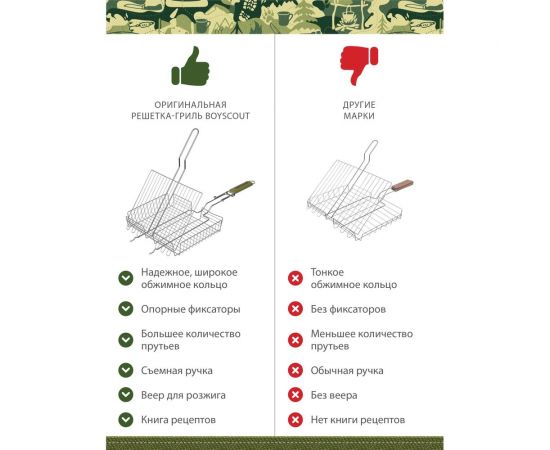 ОРИГИНАЛЬНАЯ
РЕШЕТКА-ГРИЛЬ BOYSCOUT

Надежное, широкое обжимное кольцо

Опорные фиксаторы

Большее количество прутьев

Съемная ручка

Веер для розжига

Книга рецептов

ДРУГИЕ
МАРКИ

Тонкое обжимное кольцо

Без фиксаторов

Меньшее количество прутьев

Обычная ручка

Без веера

Нет книги рецептов