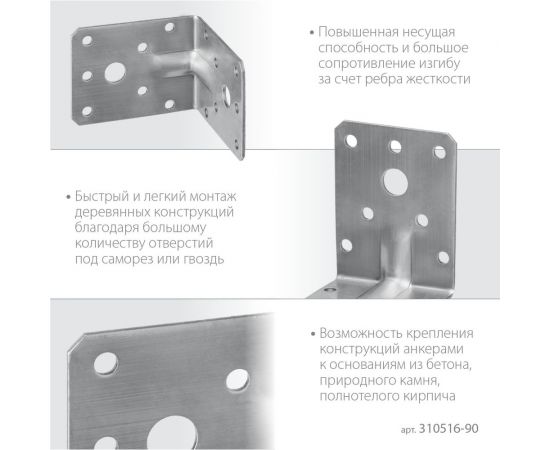 • Повышенная несущая способность и большое сопротивление изгибу за счет ребра жесткости

• Быстрый и легкий монтаж деревянных конструкций благодаря большому количеству отверстий под саморез или гвоздь

• Возможность крепления конструкций анкерами к основаниям из бетона, природного камня, полнотелого кирпича

арт. 310516-90