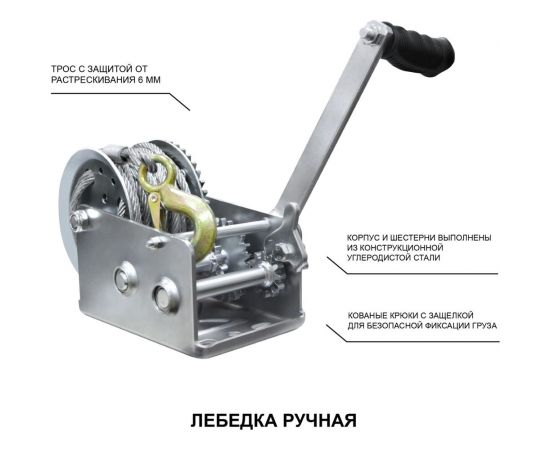 ТРОС С ЗАЩИТОЙ ОТ РАСТРЕСКИВАНИЯ 6 ММ

КОРПУС И ШЕСТЕРНИ ВЫПОЛНЕНЫ ИЗ КОНСТРУКЦИОННОЙ УГЛЕРОДИСТОЙ СТАЛИ

КОВАНЫЕ КРЮКИ С ЗАЩЕЛКОЙ ДЛЯ БЕЗОПАСНОЙ ФИКСАЦИИ ГРУЗА

ЛЕБЕДКА РУЧНАЯ