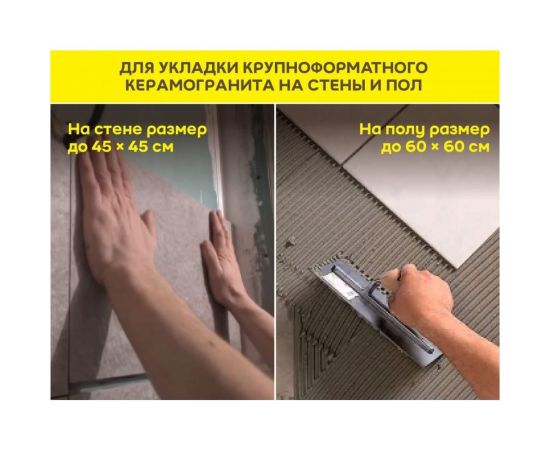 ДЛЯ УКЛАДКИ КРУПНОФОРМАТНОГО КЕРАМОГРАНИТА НА СТЕНЫ И ПОЛ

На стене размер до 45 × 45 см

На полу размер до 60 × 60 см