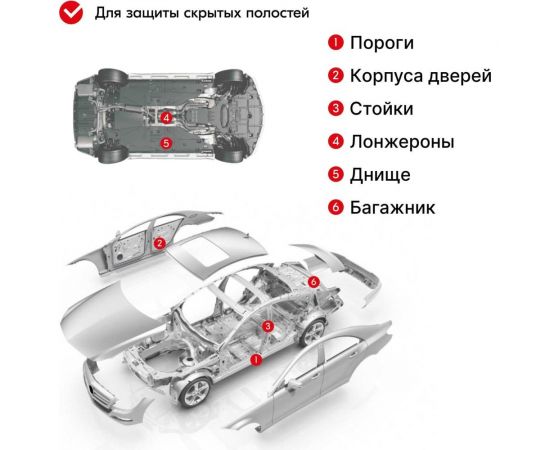 Для защиты скрытых полостей

1 Пороги
2 Корпуса дверей
3 Стойки
4 Лонжероны
5 Днище
6 Багажник

4
5
2
6
3
1