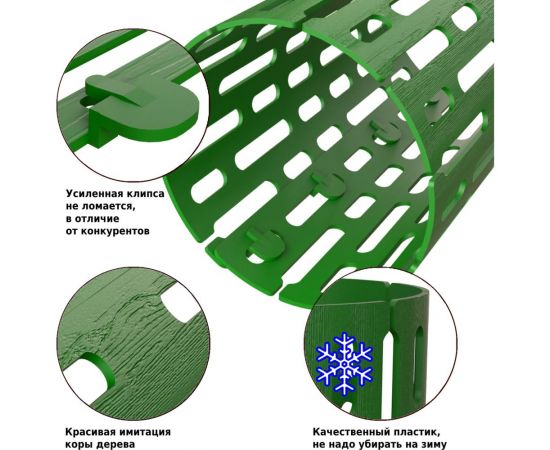 Усиленная клипса не ломается, в отличие от конкурентов

Красивая имитация коры дерева

Качественный пластик, не надо убирать на зиму