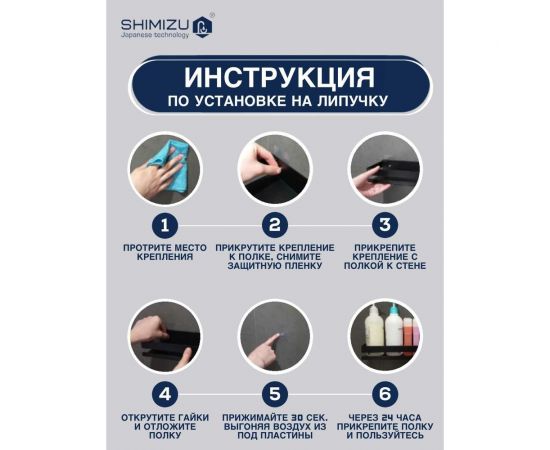 SHIMIZU®
Japanese technology

ИНСТРУКЦИЯ
ПО УСТАНОВКЕ НА ЛИПУЧКУ

1
ПРОТРИТЕ МЕСТО КРЕПЛЕНИЯ

2
ПРИКРУТИТЕ КРЕПЛЕНИЕ К ПОЛКЕ, СНИМИТЕ ЗАЩИТНУЮ ПЛЕНКУ

3
ПРИКРЕПИТЕ КРЕПЛЕНИЕ С ПОЛКОЙ К СТЕНЕ

4
ОТКРУТИТЕ ГАЙКИ И ОТЛОЖИТЕ ПОЛКУ

5
ПРИЖИМАЙТЕ 30 СЕК. ВЫГОНЯЯ ВОЗДУХ ИЗ ПОД ПЛАСТИНЫ

6
ЧЕРЕЗ 24 ЧАСА ПРИКРЕПИТЕ ПОЛКУ И ПОЛЬЗУЙТЕСЬ