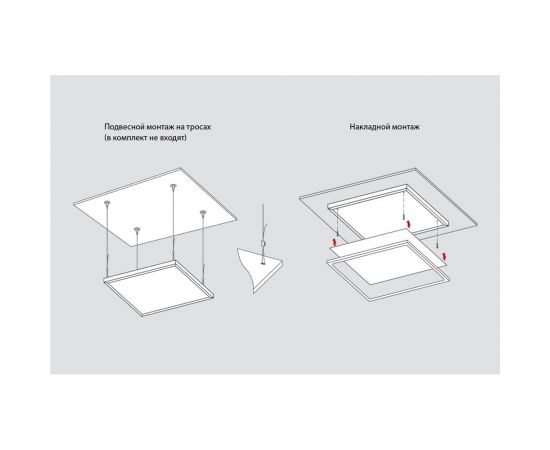 Подвесной монтаж на тросах
(в комплект не входят)

Накладной монтаж