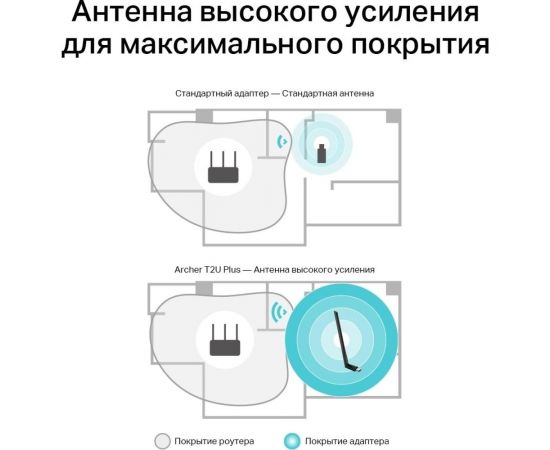 Антенна высокого усиления для максимального покрытия

Стандартный адаптер — Стандартная антенна

Archer T2U Plus — Антенна высокого усиления

Покрытие роутера

Покрытие адаптера