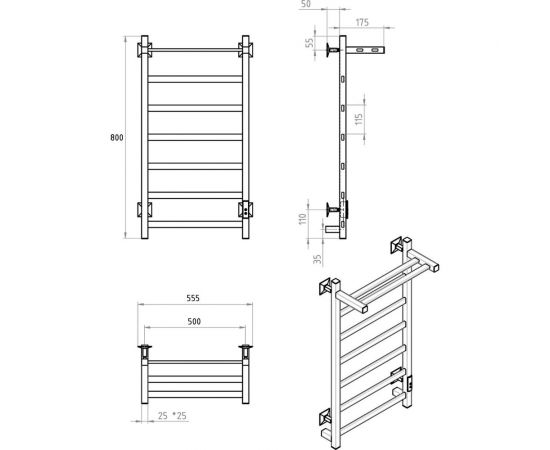 800

50

175

55

115

110

35

555

500

25 *25