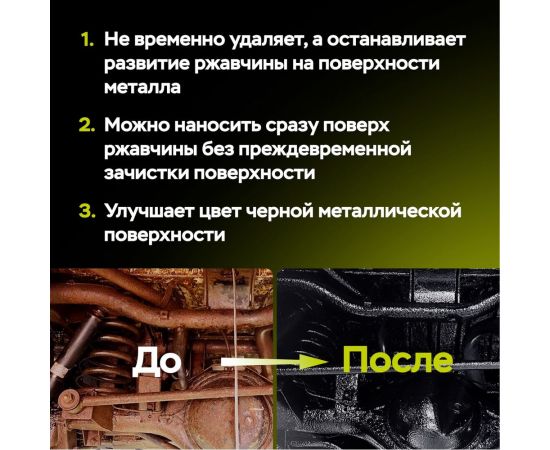 1. Не временно удаляет, а останавливает развитие ржавчины на поверхности металла

2. Можно наносить сразу поверх ржавчины без преждевременной зачистки поверхности

3. Улучшает цвет черной металлической поверхности

До

После