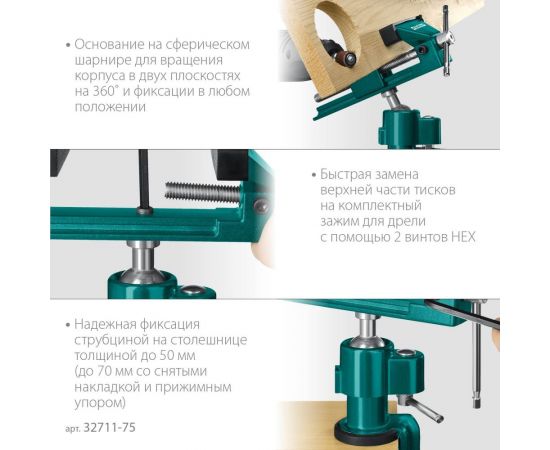 • Основание на сферическом шарнире для вращения корпуса в двух плоскостях на 360° и фиксации в любом положении

• Быстрая замена верхней части тисков на комплектный зажим для дрели с помощью 2 винтов HEX

• Надежная фиксация струбциной на столешнице толщиной до 50 мм (до 70 мм со снятыми накладкой и прижимным упором)

арт. 32711-75