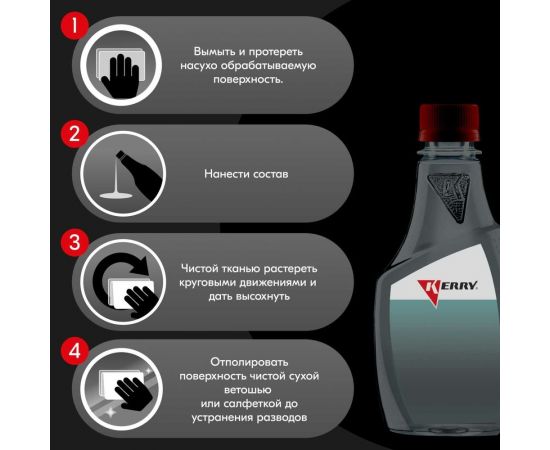 1

Вымыть и протереть насухо обрабатываемую поверхность.

2

Нанести состав

3

Чистой тканью растереть круговыми движениями и дать высохнуть

4

Отполировать поверхность чистой сухой ветошью или салфеткой до устранения разводов

KERRY