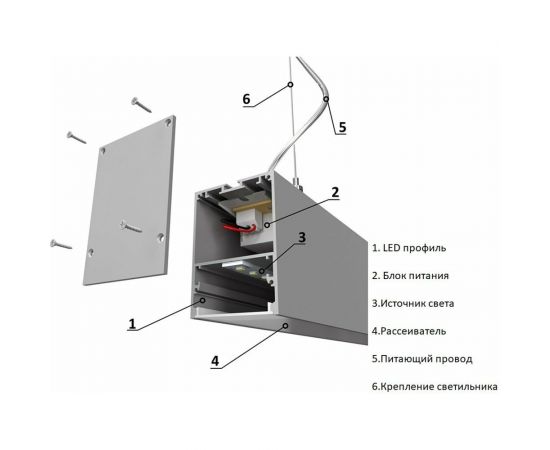 6

5

2

3

1

4

1. LED профиль

2. Блок питания

3.Источник света

4.Рассеиватель

5.Питающий провод

6.Крепление светильника