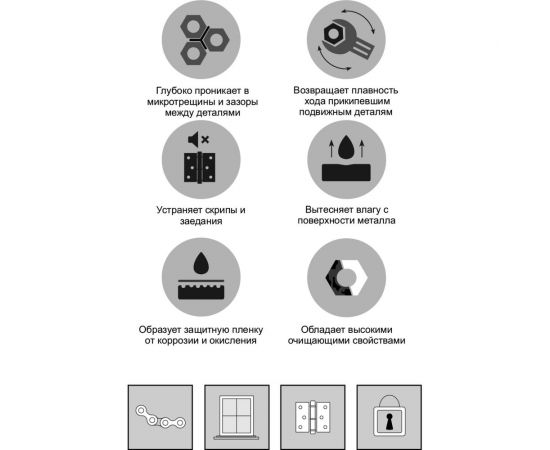 Глубоко проникает в микротрещины и зазоры между деталями

Возвращает плавность хода прикипевшим подвижным деталям

Устраняет скрипы и заедания

Вытесняет влагу с поверхности металла

Образует защитную пленку от коррозии и окисления

Обладает высокими очищающими свойствами