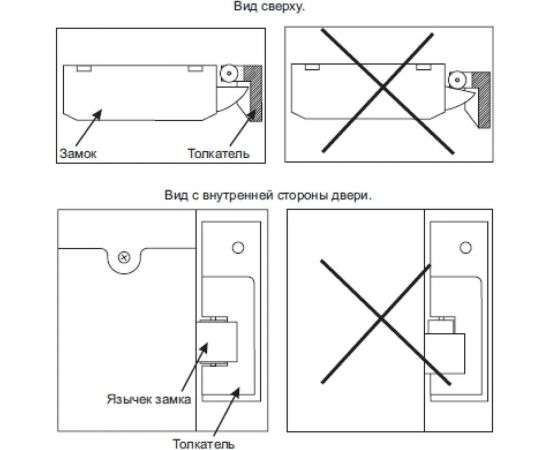 Вид сверху.

Замок

Толкатель

Вид с внутренней стороны двери.

Язычек замка

Толкатель