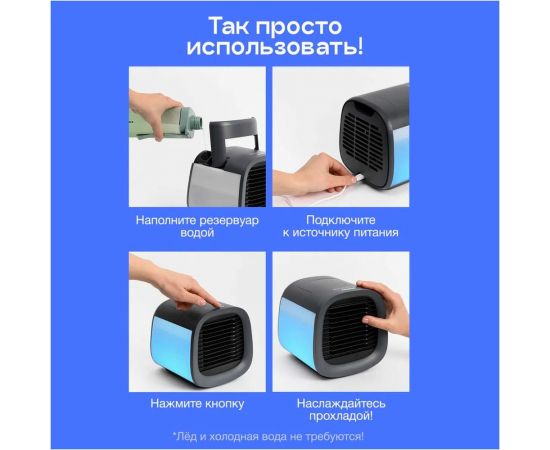 Так просто использовать!

Наполните резервуар водой

Подключите к источнику питания

Нажмите кнопку

Наслаждайтесь прохладой!

*Лёд и холодная вода не требуются!