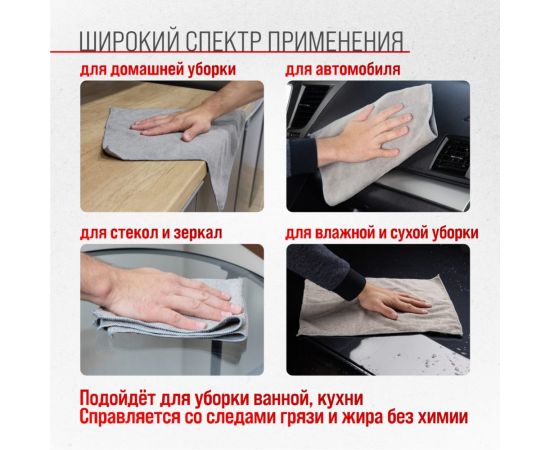 ШИРОКИЙ СПЕКТР ПРИМЕНЕНИЯ

для домашней уборки

для автомобиля

для стекол и зеркал

для влажной и сухой уборки

Подойдёт для уборки ванной, кухни
Справляется со следами грязи и жира без химии