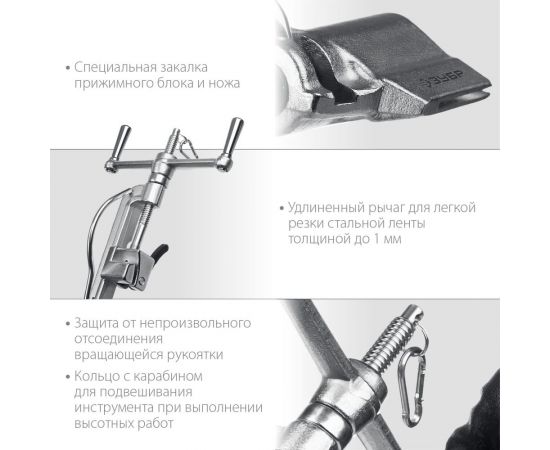 • Специальная закалка прижимного блока и ножа

ЗУБР

• Удлиненный рычаг для легкой резки стальной ленты толщиной до 1 мм

• Защита от непроизвольного отсоединения вращающейся рукоятки

• Кольцо с карабином для подвешивания инструмента при выполнении высотных работ