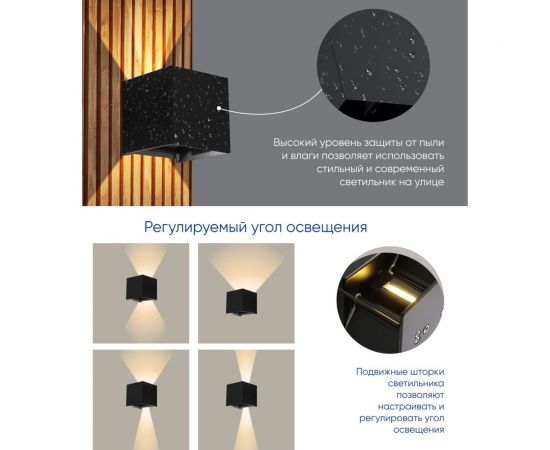 Высокий уровень защиты от пыли и влаги позволяет использовать стильный и современный светильник на улице

Регулируемый угол освещения

Подвижные шторки светильника позволяют настраивать и регулировать угол освещения