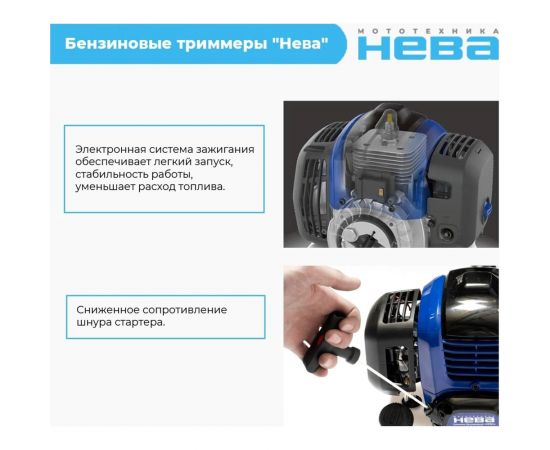 Бензиновые триммеры "Нева"

МОТОТЕХНИКА
НЕВА

Электронная система зажигания обеспечивает легкий запуск, стабильность работы, уменьшает расход топлива.

Сниженное сопротивление шнура стартера.

НЕВА