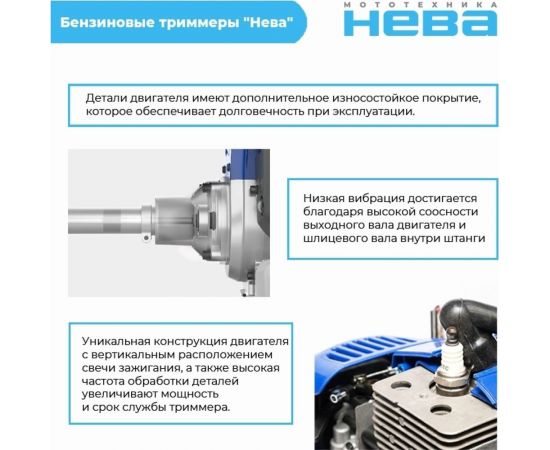 Бензиновые триммеры "Нева"

МОТОТЕХНИКА
НЕВА

Детали двигателя имеют дополнительное износостойкое покрытие, которое обеспечивает долговечность при эксплуатации.

Низкая вибрация достигается благодаря высокой соосности выходного вала двигателя и шлицевого вала внутри штанги

Уникальная конструкция двигателя с вертикальным расположением свечи зажигания, а также высокая частота обработки деталей увеличивают мощность и срок службы триммера.