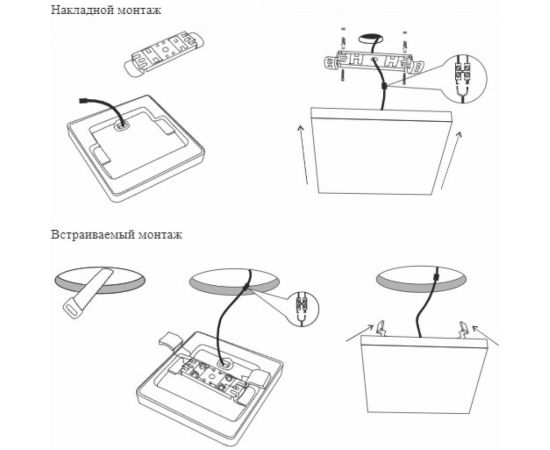 Накладной монтаж

Встраиваемый монтаж