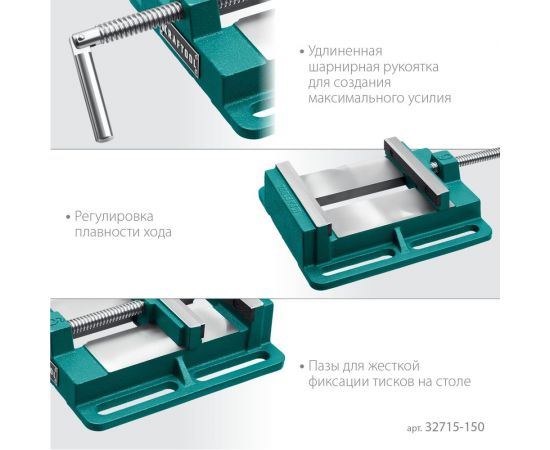 KRAFTOOL

• Удлиненная шарнирная рукоятка для создания максимального усилия

• Регулировка плавности хода

• Пазы для жесткой фиксации тисков на столе

арт. 32715-150