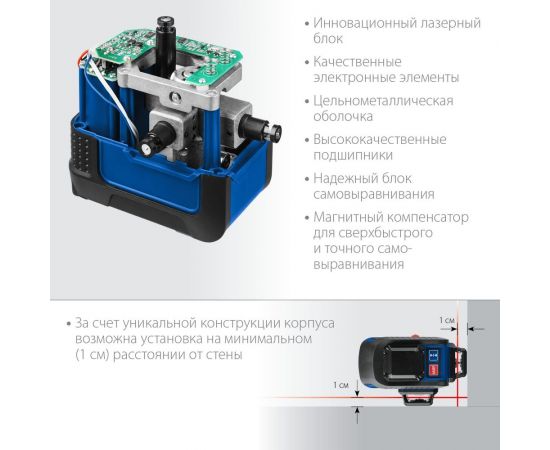 • Инновационный лазерный блок

• Качественные электронные элементы

• Цельнометаллическая оболочка

• Высококачественные подшипники

• Надежный блок самовыравнивания

• Магнитный компенсатор для сверхбыстрого и точного самовыравнивания

• За счет уникальной конструкции корпуса возможна установка на минимальном (1 см) расстоянии от стены

1 см

1 см