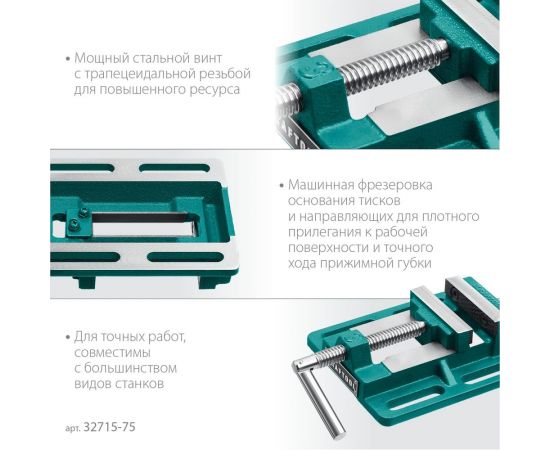 • Мощный стальной винт с трапецеидальной резьбой для повышенного ресурса

• Машинная фрезеровка основания тисков и направляющих для плотного прилегания к рабочей поверхности и точного хода прижимной губки

• Для точных работ, совместимы с большинством видов станков

арт. 32715-75