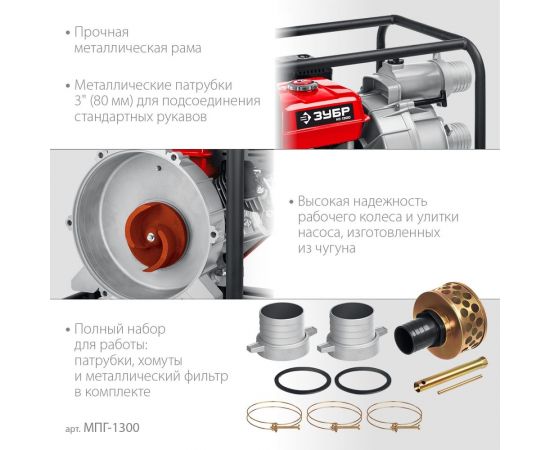 • Прочная металлическая рама

• Металлические патрубки 3" (80 мм) для подсоединения стандартных рукавов

ЗУБР

• Высокая надежность рабочего колеса и улитки насоса, изготовленных из чугуна

• Полный набор для работы: патрубки, хомуты и металлический фильтр в комплекте

арт. МПГ-1300