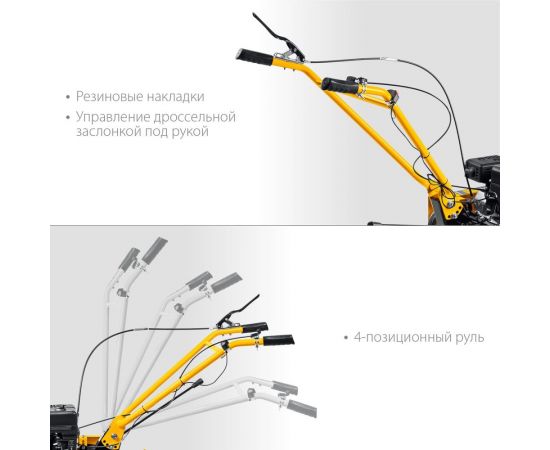 • Резиновые накладки
• Управление дроссельной заслонкой под рукой

• 4-позиционный руль