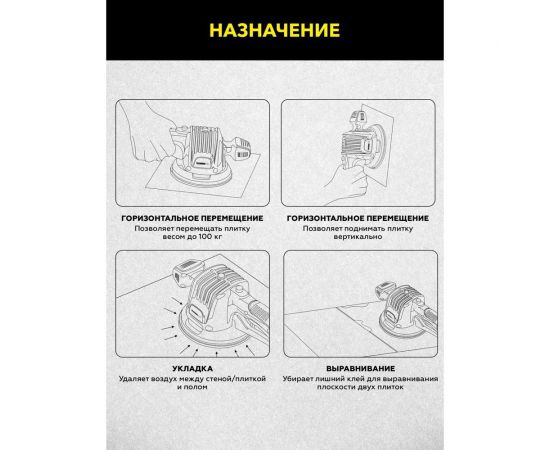 НАЗНАЧЕНИЕ

ГОРИЗОНТАЛЬНОЕ ПЕРЕМЕЩЕНИЕ
Позволяет перемещать плитку весом до 100 кг

ГОРИЗОНТАЛЬНОЕ ПЕРЕМЕЩЕНИЕ
Позволяет поднимать плитку вертикально

УКЛАДКА
Удаляет воздух между стеной/плиткой и полом

ВЫРАВНИВАНИЕ
Убирает лишний клей для выравнивания плоскости двух плиток