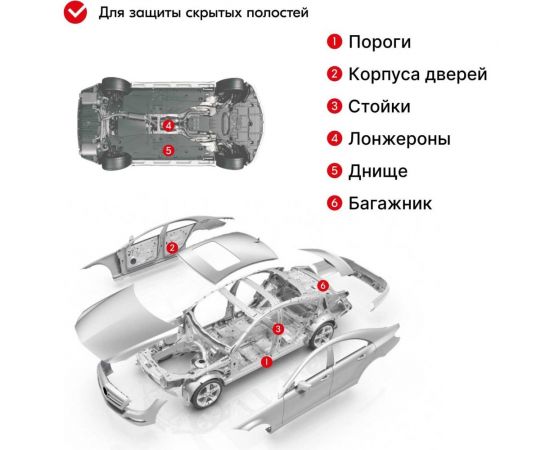 Для защиты скрытых полостей

1 Пороги
2 Корпуса дверей
3 Стойки
4 Лонжероны
5 Днище
6 Багажник

4
5
2
6
3
1