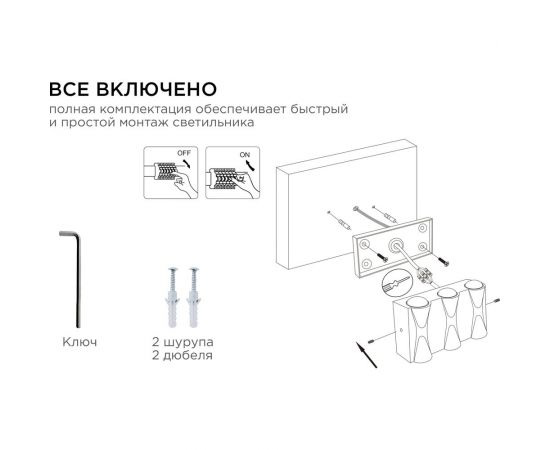 ВСЕ ВКЛЮЧЕНО
полная комплектация обеспечивает быстрый и простой монтаж светильника

OFF

ON

Ключ

2 шурупа
2 дюбеля