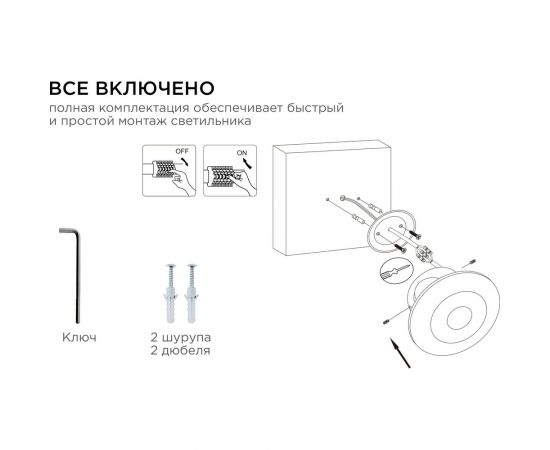 ВСЕ ВКЛЮЧЕНО
полная комплектация обеспечивает быстрый и простой монтаж светильника

OFF

ON

Ключ

2 шурупа
2 дюбеля