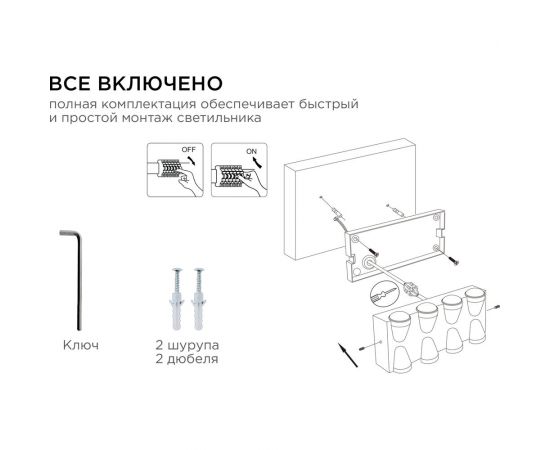 ВСЕ ВКЛЮЧЕНО
полная комплектация обеспечивает быстрый и простой монтаж светильника

OFF

ON

Ключ

2 шурупа
2 дюбеля