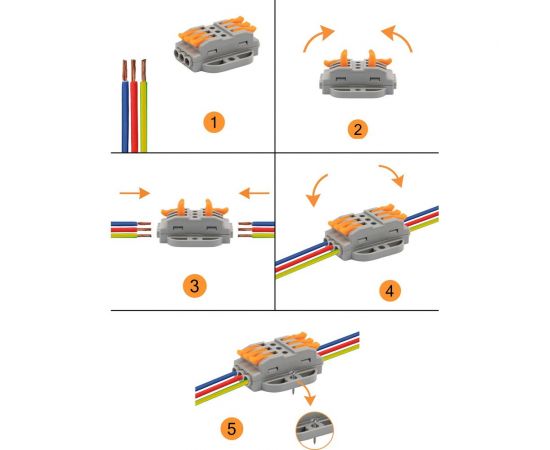 1

2

3

4

5