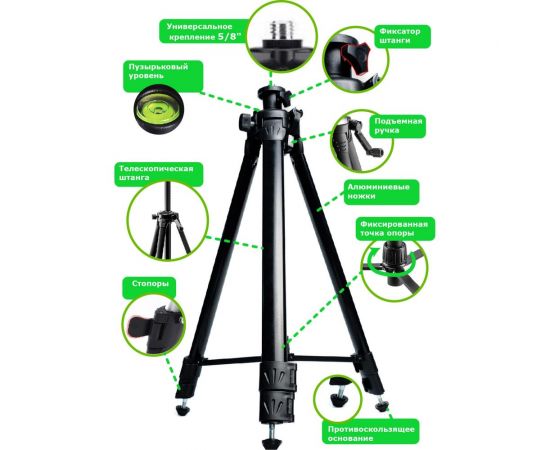 Универсальное крепление 5/8"

Фиксатор штанги

Пузырьковый уровень

Подъемная ручка

Телескопическая штанга

Алюминиевые ножки

Фиксированная точка опоры

Стопоры

Противоскользящее основание