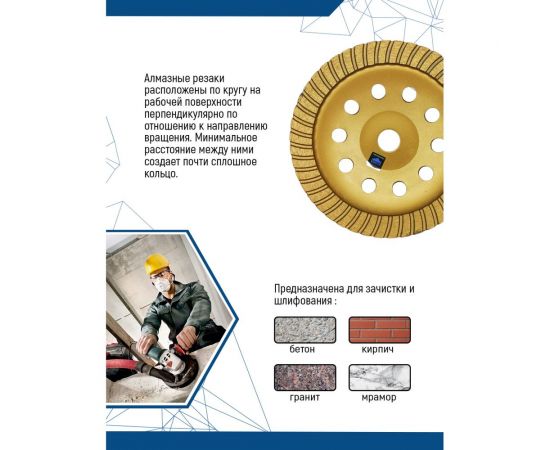 Алмазные резаки расположены по кругу на рабочей поверхности перпендикулярно по отношению к направлению вращения. Минимальное расстояние между ними создает почти сплошное кольцо.

Предназначена для зачистки и шлифования :

бетон

кирпич

гранит

мрамор