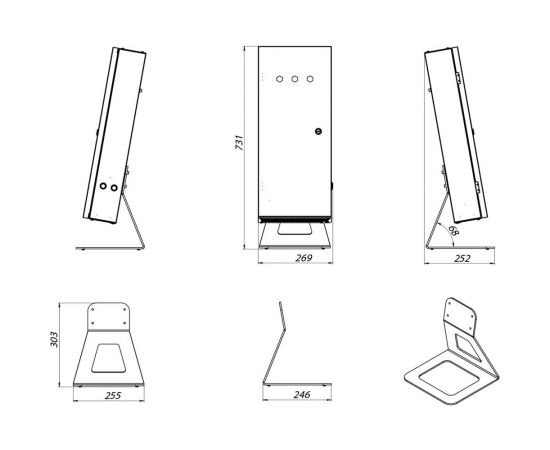 731
269
68
252
303
255
246