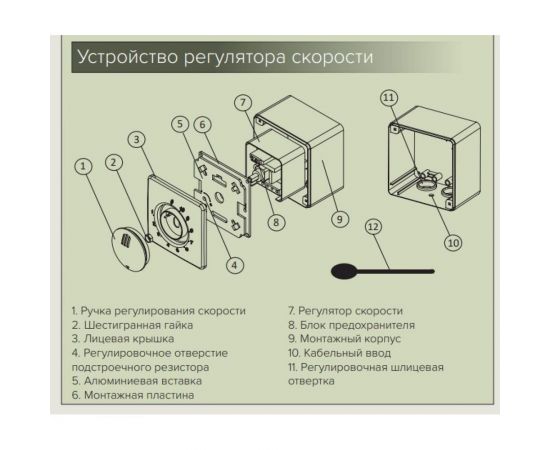 Устройство регулятора скорости

1
2
3
4
5
6
7
8
9
10
11
12

1. Ручка регулирования скорости
2. Шестигранная гайка
3. Лицевая крышка
4. Регулировочное отверстие подстроечного резистора
5. Алюминиевая вставка
6. Монтажная пластина

7. Регулятор скорости
8. Блок предохранителя
9. Монтажный корпус
10. Кабельный ввод
11. Регулировочная шлицевая отвертка