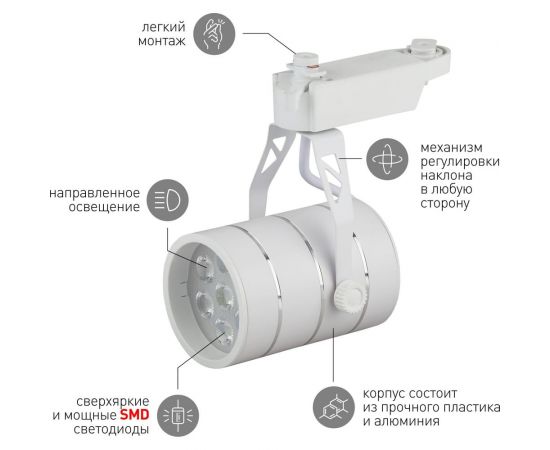 легкий монтаж

механизм регулировки наклона в любую сторону

направленное освещение

сверхяркие и мощные SMD светодиоды

корпус состоит из прочного пластика и алюминия