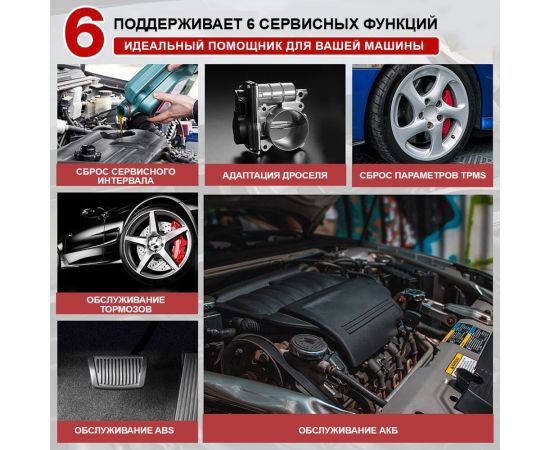 6

ПОДДЕРЖИВАЕТ 6 СЕРВИСНЫХ ФУНКЦИЙ

ИДЕАЛЬНЫЙ ПОМОЩНИК ДЛЯ ВАШЕЙ МАШИНЫ

СБРОС СЕРВИСНОГО ИНТЕРВАЛА

АДАПТАЦИЯ ДРОСЕЛЯ

СБРОС ПАРАМЕТРОВ TPMS

ОБСЛУЖИВАНИЕ ТОРМОЗОВ

ОБСЛУЖИВАНИЕ ABS

ОБСЛУЖИВАНИЕ АКБ