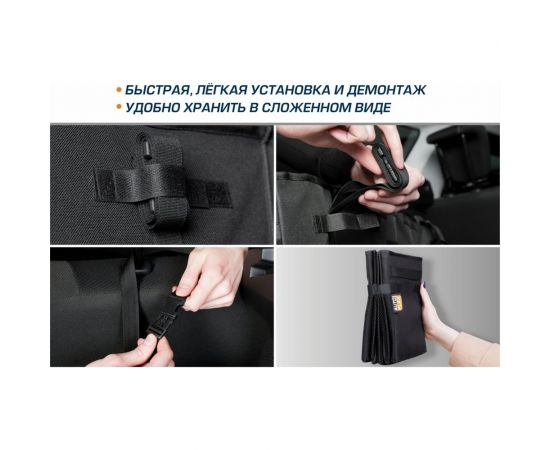 • БЫСТРАЯ, ЛЁГКАЯ УСТАНОВКА И ДЕМОНТАЖ
• УДОБНО ХРАНИТЬ В СЛОЖЕННОМ ВИДЕ