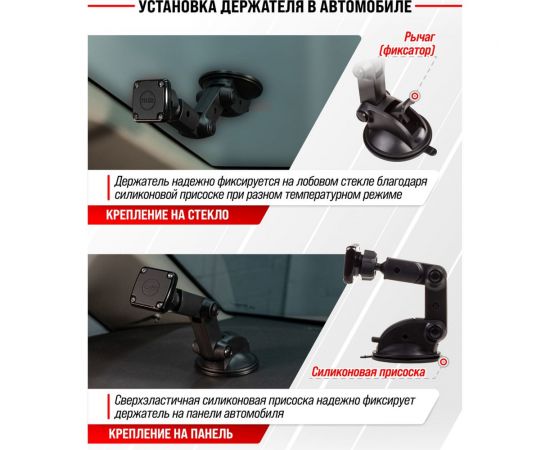 УСТАНОВКА ДЕРЖАТЕЛЯ В АВТОМОБИЛЕ

Рычаг (фиксатор)

Держатель надежно фиксируется на лобовом стекле благодаря силиконовой присоске при разном температурном режиме

КРЕПЛЕНИЕ НА СТЕКЛО

Силиконовая присоска

Сверхэластичная силиконовая присоска надежно фиксирует держатель на панели автомобиля

КРЕПЛЕНИЕ НА ПАНЕЛЬ