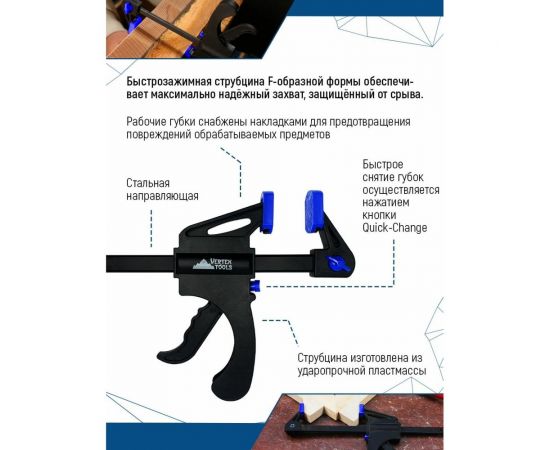 Быстрозажимная струбцина F-образной формы обеспечивает максимально надёжный захват, защищённый от срыва.

Рабочие губки снабжены накладками для предотвращения повреждений обрабатываемых предметов

Стальная направляющая

Быстрое снятие губок осуществляется нажатием кнопки Quick-Change

VERTEX TOOLS

Струбцина изготовлена из ударопрочной пластмассы