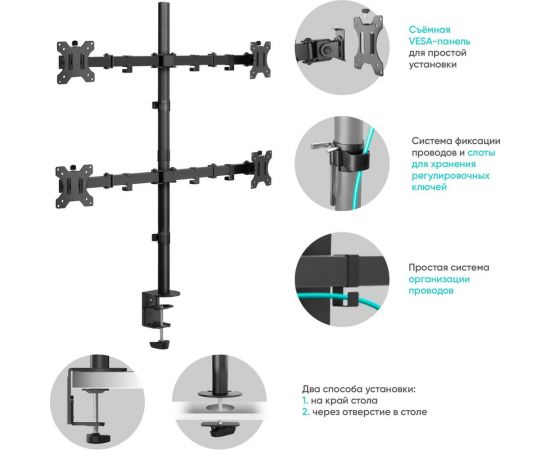 Съёмная VESA-панель для простой установки

Система фиксации проводов и слоты для хранения регулировочных ключей

Простая система организации проводов

Два способа установки:
1. на край стола
2. через отверстие в столе