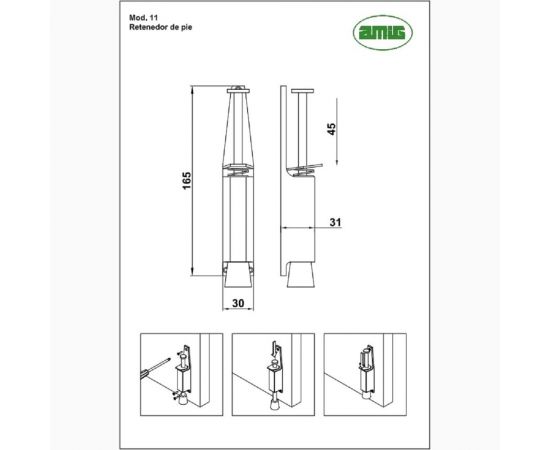 Mod. 11
Retenedor de pie

amig

165

45

31

30