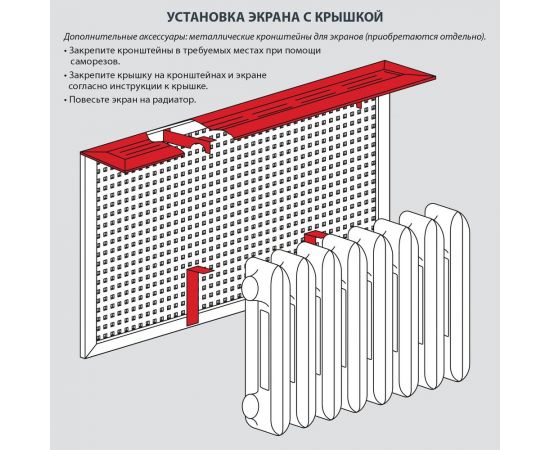 УСТАНОВКА ЭКРАНА С КРЫШКОЙ

Дополнительные аксессуары: металлические кронштейны для экранов (приобретаются отдельно).

• Закрепите кронштейны в требуемых местах при помощи саморезов.

• Закрепите крышку на кронштейнах и экране согласно инструкции к крышке.

• Повесьте экран на радиатор.